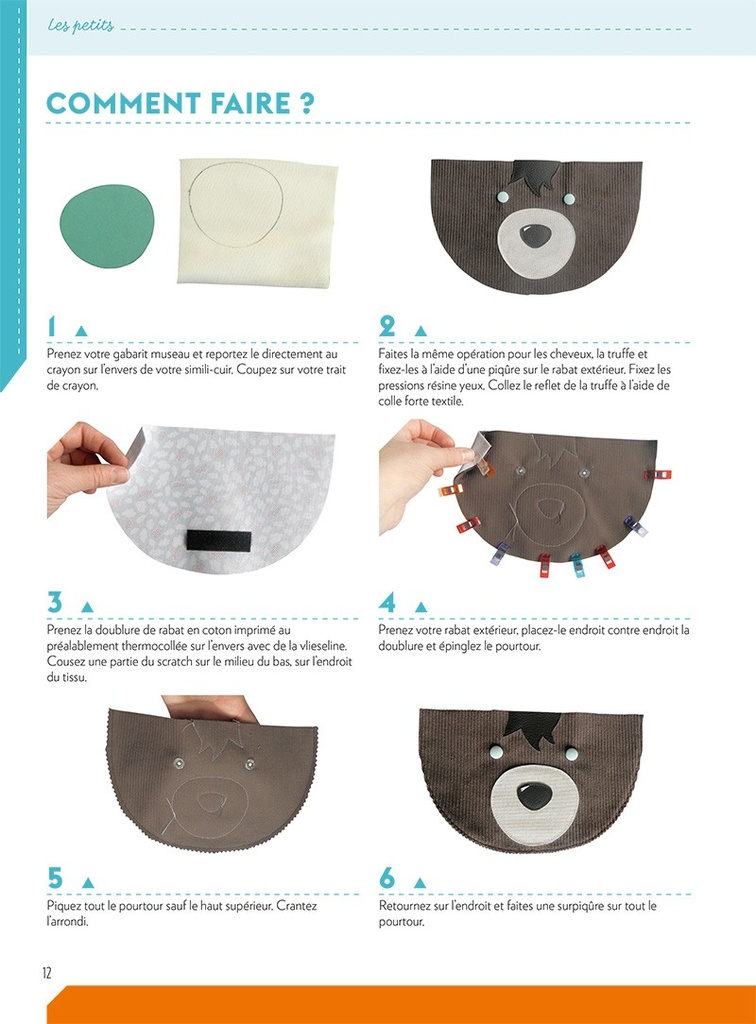 Les petits

COMMENT FAIRE ?

1
Prenez votre gabarit museau et reportez le directement au crayon sur l'envers de votre simili-cuir. Coupez sur votre trait de crayon.

2
Faites la même opération pour les cheveux, la truffe et fixez-les à l'aide d'une piqûre sur le rabat extérieur. Fixez les pressions résine yeux. Collez le reflet de la truffe à l'aide de colle forte textile.

3
Prenez la doublure de rabat en coton imprimé au préalablement thermocollée sur l'envers avec de la vlieseline. Cousez une partie du scratch sur le milieu du bas, sur l'endroit du tissu.

4
Prenez votre rabat extérieur, placez-le endroit contre endroit la doublure et épinglez le pourtour.

5
Piquez tout le pourtour sauf le haut supérieur. Crantez l'arrondi.

6
Retournez sur l'endroit et faites une surpiqûre sur tout le pourtour.

12