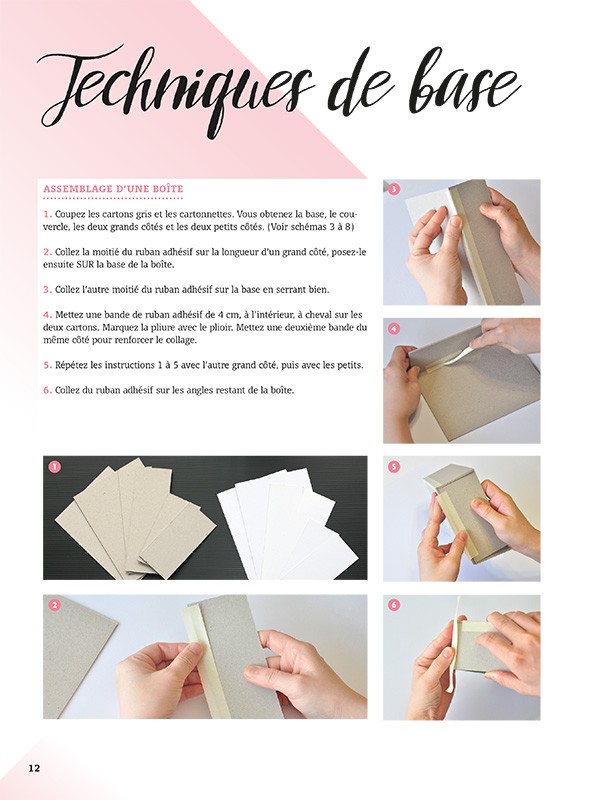 Techniques de base

ASSEMBLAGE D'UNE BOÎTE

1. Coupez les cartons gris et les cartonnettes. Vous obtenez la base, le couvercle, les deux grands côtés et les deux petits côtés. (Voir schémas 3 à 8)

2. Collez la moitié du ruban adhésif sur la longueur d'un grand côté, posez-le ensuite SUR la base de la boîte.

3. Collez l'autre moitié du ruban adhésif sur la base en serrant bien.

4. Mettez une bande de ruban adhésif de 4 cm, à l'intérieur, à cheval sur les deux cartons. Marquez la pliure avec le plioir. Mettez une deuxième bande du même côté pour renforcer le collage.

5. Répétez les instructions 1 à 5 avec l'autre grand côté, puis avec les petits.

6. Collez du ruban adhésif sur les angles restant de la boîte.

3

4

1

5

2

6

12