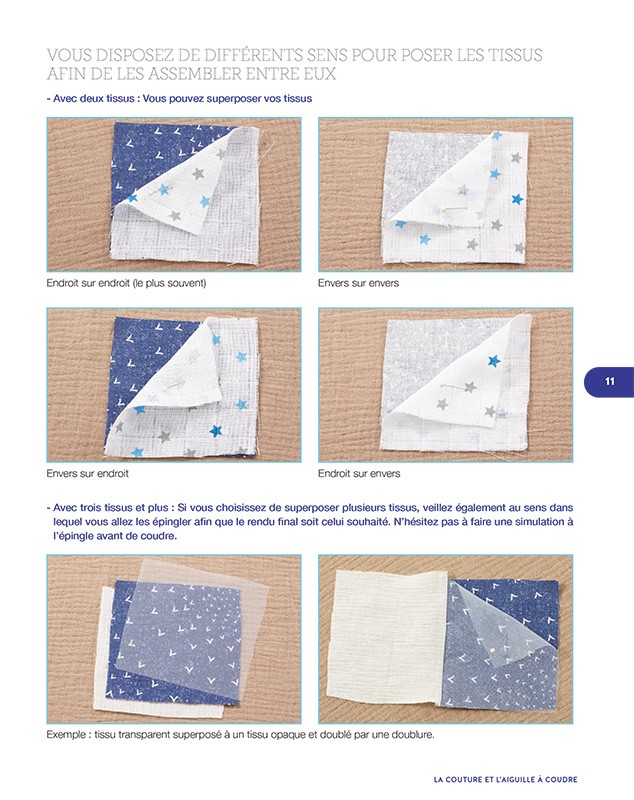 VOUS DISPOSEZ DE DIFFÉRENTS SENS POUR POSER LES TISSUS AFIN DE LES ASSEMBLER ENTRE EUX

- Avec deux tissus : Vous pouvez superposer vos tissus

Endroit sur endroit (le plus souvent)

Envers sur envers

Envers sur endroit

Endroit sur envers

11

- Avec trois tissus et plus : Si vous choisissez de superposer plusieurs tissus, veillez également au sens dans lequel vous allez les épingler afin que le rendu final soit celui souhaité. N'hésitez pas à faire une simulation à l'épingle avant de coudre.

Exemple : tissu transparent superposé à un tissu opaque et doublé par une doublure.

LA COUTURE ET L'AIGUILLE À COUDRE