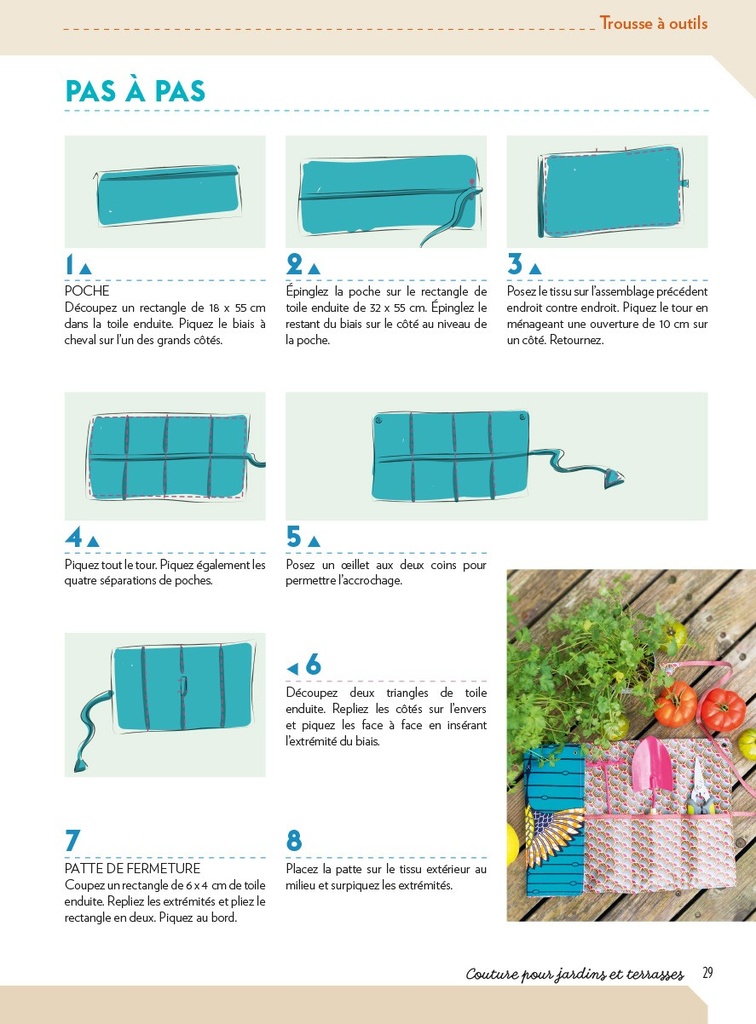 Trousse à outils

PAS À PAS

1

POCHE
Découpez un rectangle de 18 x 55 cm dans la toile enduite. Piquez le biais à cheval sur l'un des grands côtés.

2

Épinglez la poche sur le rectangle de toile enduite de 32 x 55 cm. Épinglez le restant du biais sur le côté au niveau de la poche.

3

Posez le tissu sur l'assemblage précédent endroit contre endroit. Piquez le tour en ménageant une ouverture de 10 cm sur un côté. Retournez.

4

Piquez tout le tour. Piquez également les quatre séparations de poches.

5

Posez un œillet aux deux coins pour permettre l'accrochage.

6

Découpez deux triangles de toile enduite. Repliez les côtés sur l'envers et piquez les face à face en insérant l'extrémité du biais.

7

PATTE DE FERMETURE
Coupez un rectangle de 6 x 4 cm de toile enduite. Repliez les extrémités et pliez le rectangle en deux. Piquez au bord.

8

Placez la patte sur le tissu extérieur au milieu et surpiquez les extrémités.

Couture pour jardins et terrasses 29