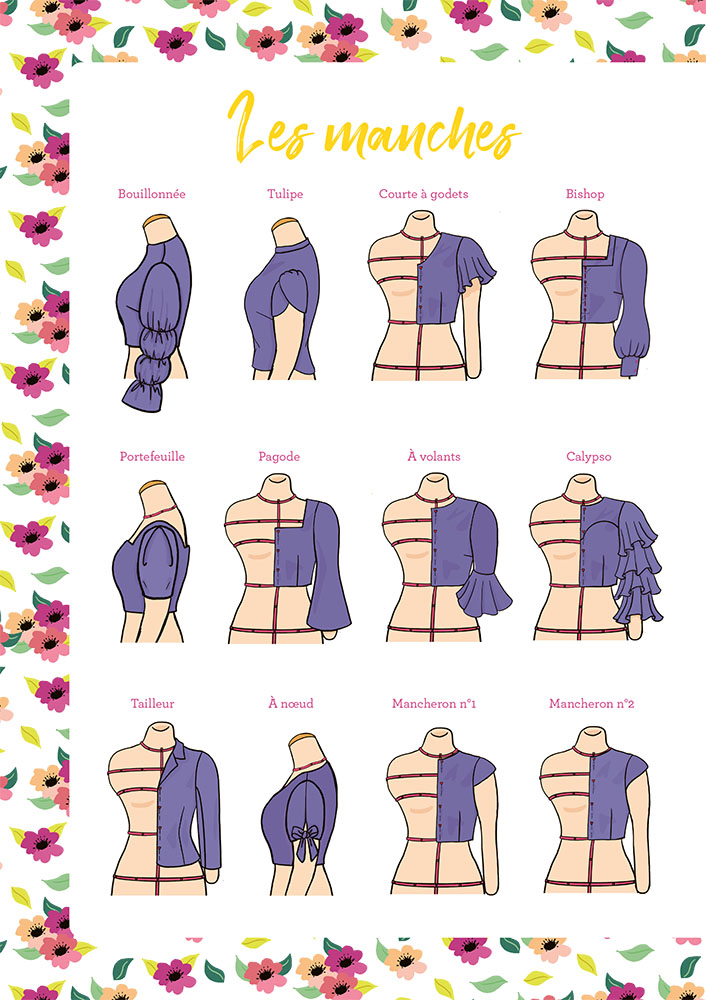 Les manches

Bouillonnée

Tulipe

Courte à godets

Bishop

Portefeuille

Pagode

À volants

Calypso

Tailleur

À nœud

Mancheron n°1

Mancheron n°2